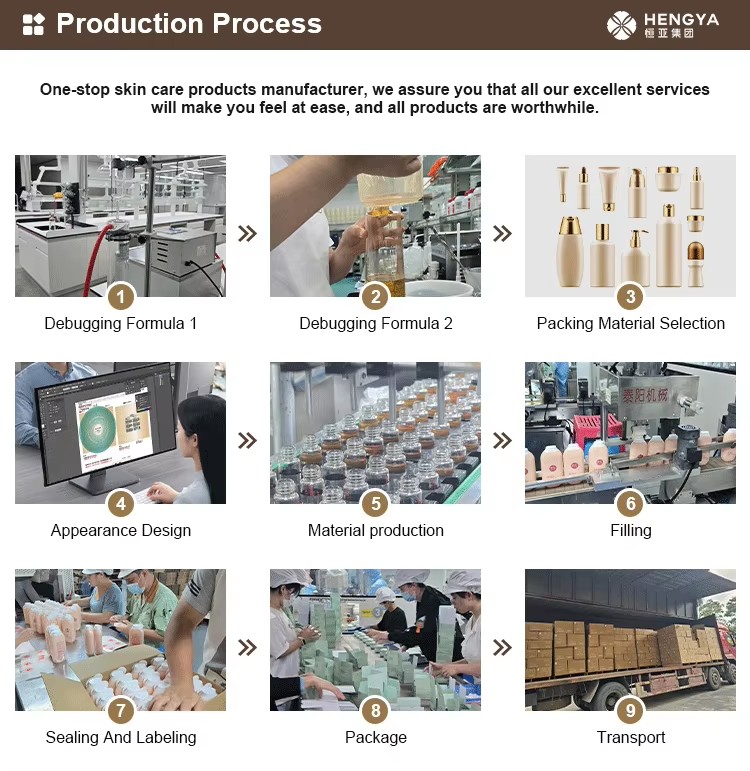 Production Process

HENGYA
恒亚集团

One-stop skin care products manufacturer, we assure you that all our excellent services will make you feel at ease, and all products are worthwhile.

1
Debugging Formula 1

»

2
Debugging Formula 2

»

3
Packing Material Selection

4
Appearance Design

»

5
Material production

»

泰阳机械
6
Filling

7
Sealing And Labeling

»

8
Package

»

9
Transport